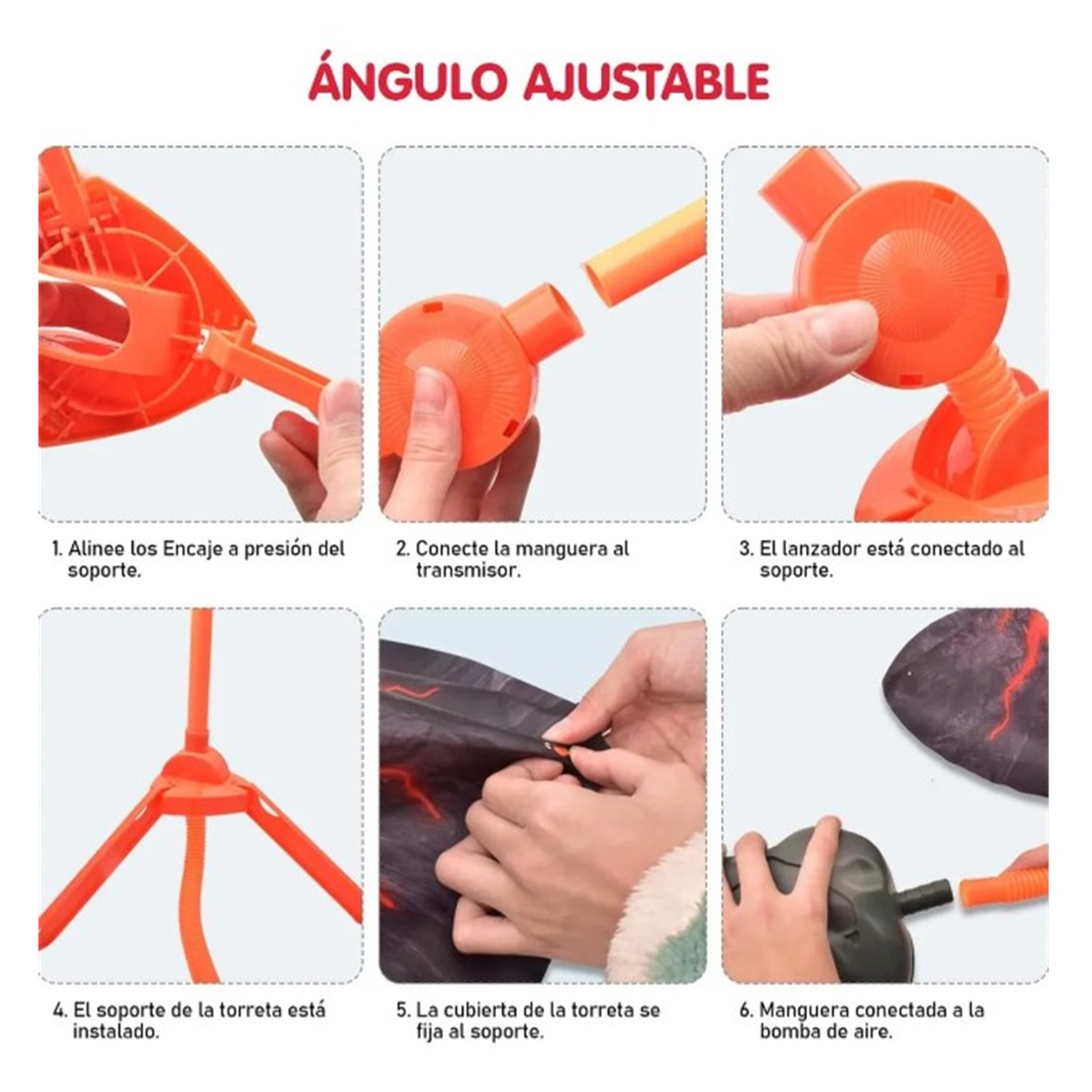 ÁNGULO AJUSTABLE

1. Alinee los Encaje a presión del soporte.

2. Conecte la manguera al transmisor.

3. El lanzador está conectado al soporte.

4. El soporte de la torreta está instalado.

5. La cubierta de la torreta se fija al soporte.

6. Manguera conectada a la bomba de aire.